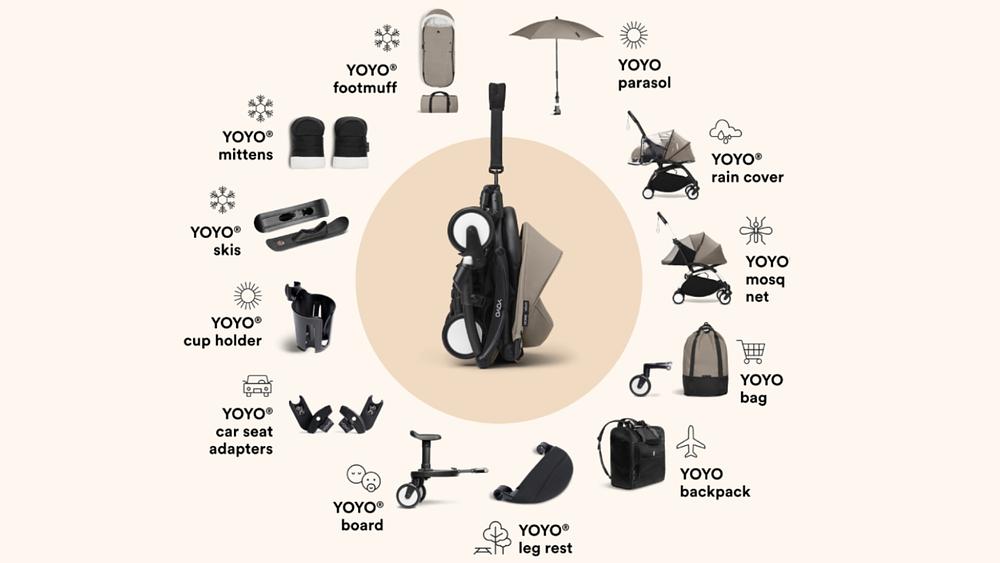 YOYO® footmuff

YOYO parasol

YOYO® mittens

YOYO® rain cover

YOYO® skis

YOYO mosq net

YOYO® cup holder

YOYO bag

YOYO® car seat adapters

YOYO backpack

YOYO® board

YOYO® leg rest

YOYO